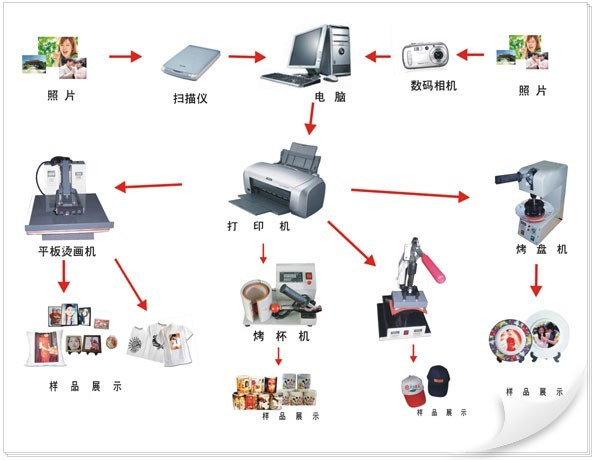 照 片

扫描仪

电 脑

数码相机

照 片

平板烫画机

打 印 机

烤 盘 机

烤 杯 机

样 品 展 示

样 品 展 示

样 品 展 示

样 品 展 示